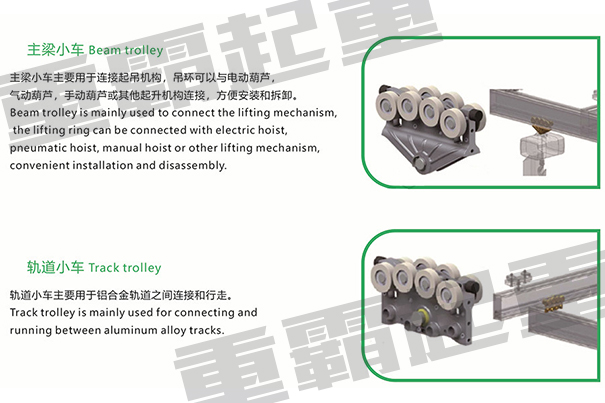 重霸起重

主梁小车 Beam trolley

主梁小车主要用于连接起吊机构，吊环可以与电动葫芦，气动葫芦，手动葫芦或其他起升机构连接，方便安装和拆卸。
Beam trolley is mainly used to connect the lifting mechanism, the lifting ring can be connected with electric hoist, pneumatic hoist, manual hoist or other lifting mechanism, convenient installation and disassembly.

轨道小车 Track trolley

轨道小车主要用于铝合金轨道之间连接和行走。
Track trolley is mainly used for connecting and running between aluminum alloy tracks.

重霸起重